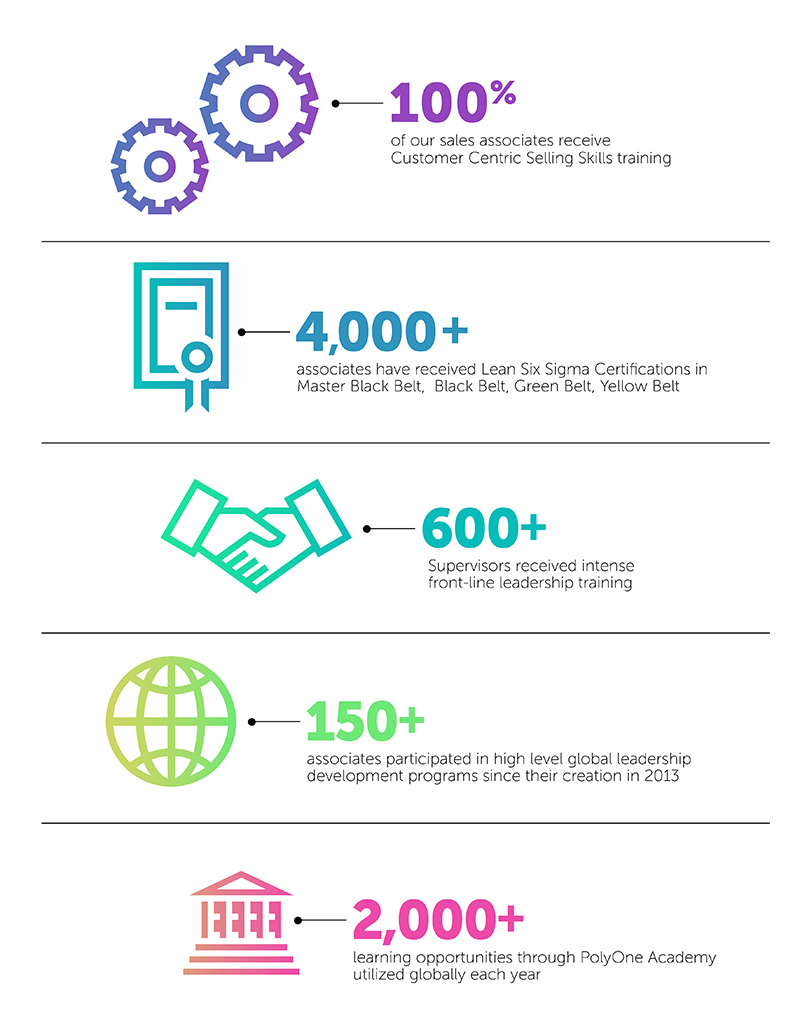 100%
of our sales associates receive Customer Centric Selling Skills training

4,000+
associates have received Lean Six Sigma Certifications in Master Black Belt, Black Belt, Green Belt, Yellow Belt

600+
Supervisors received intense front-line leadership training

150+
associates participated in high level global leadership development programs since their creation in 2013

2,000+
learning opportunities through PolyOne Academy utilized globally each year